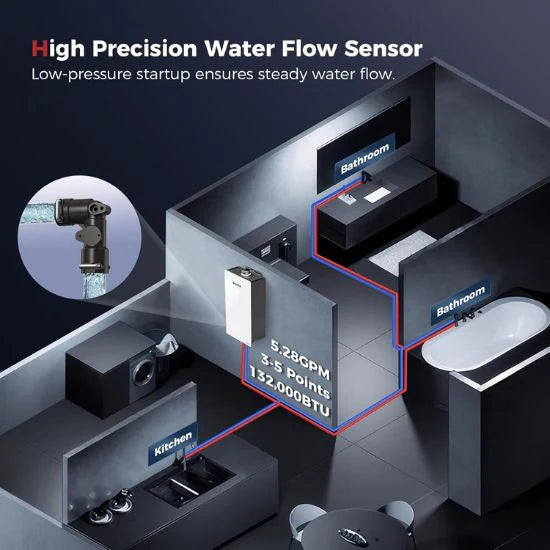 High Precision Water Flow Sensor
Low-pressure startup ensures steady water flow.

Bathroom

Bathroom

5.28GPM
3-5 Points
132,000BTU

Kitchen