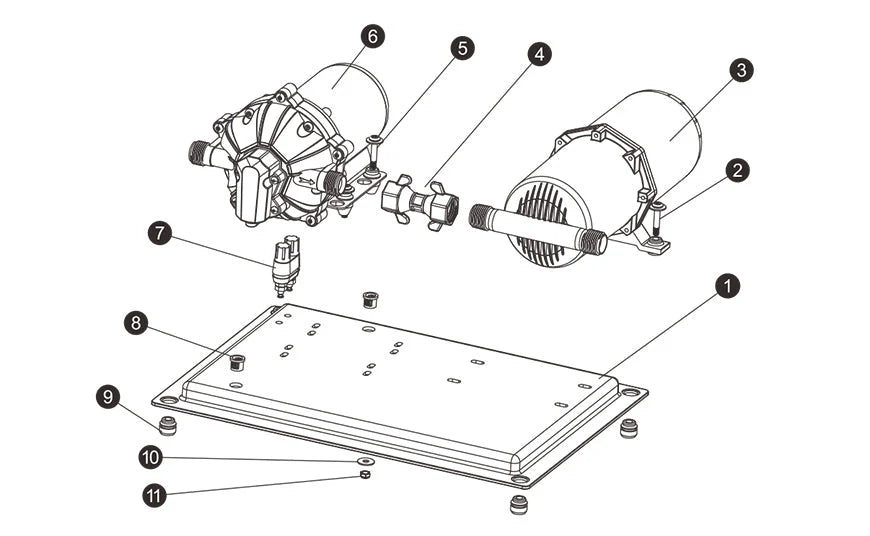 6
5
4
3
2
7
1
8
9
10
11