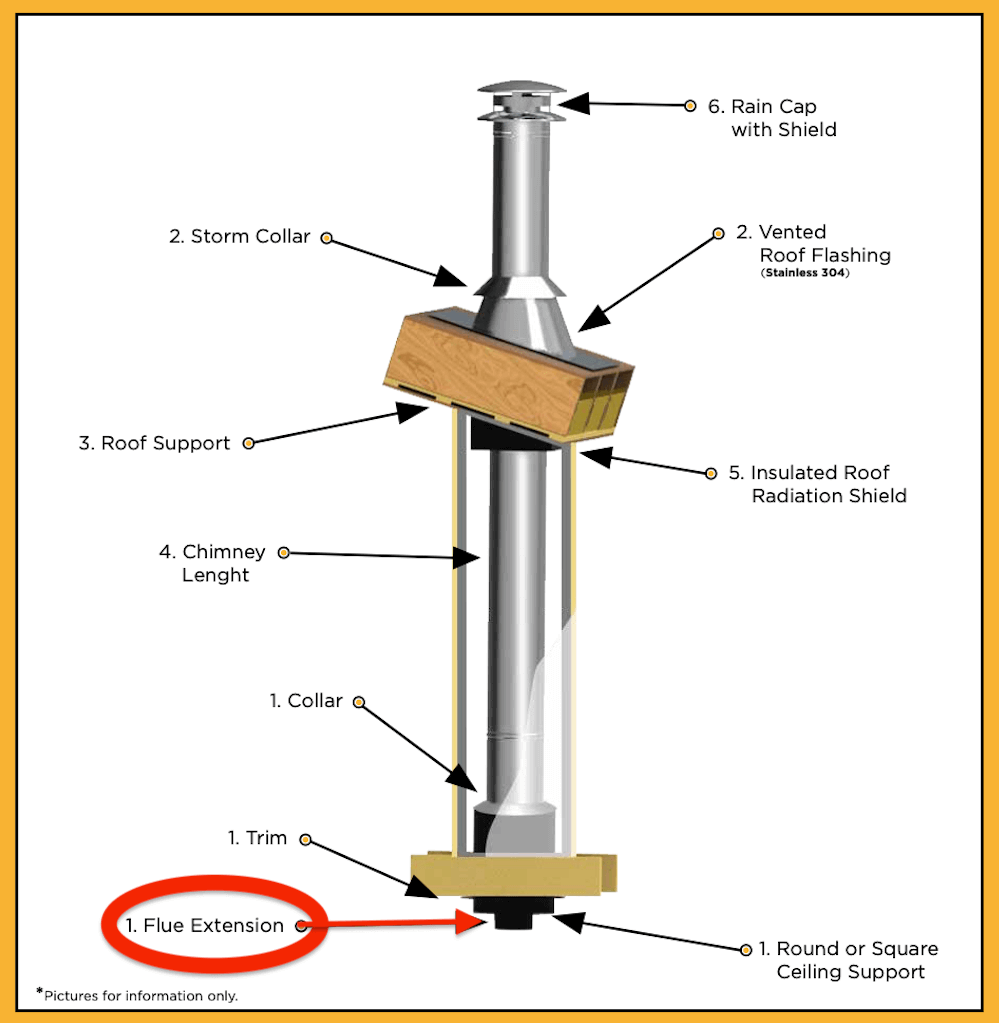 6. Rain Cap with Shield

2. Storm Collar

2. Vented Roof Flashing
(Stainless 304)

3. Roof Support

5. Insulated Roof Radiation Shield

4. Chimney Lenght

1. Collar

1. Trim

1. Flue Extension

1. Round or Square Ceiling Support

*Pictures for information only.