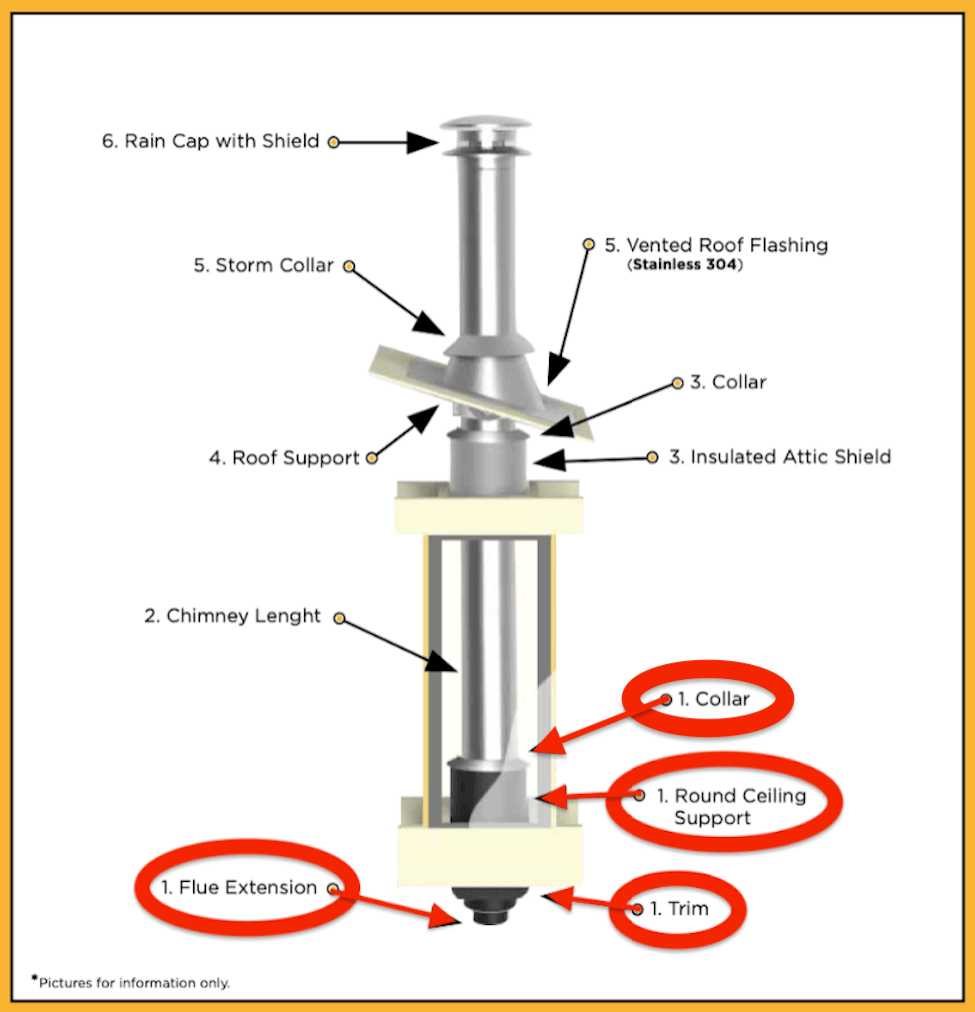 6. Rain Cap with Shield

5. Storm Collar

5. Vented Roof Flashing
(Stainless 304)

3. Collar

4. Roof Support

3. Insulated Attic Shield

2. Chimney Lenght

1. Collar

1. Round Ceiling Support

1. Flue Extension

1. Trim

*Pictures for information only.