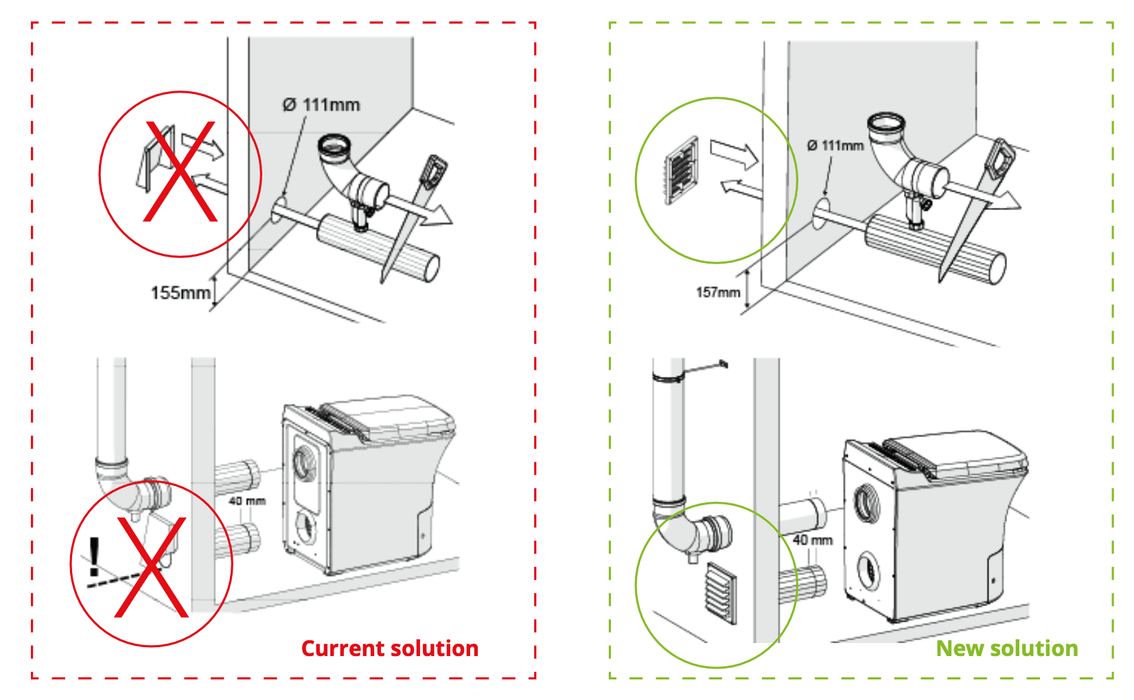 Ø 111mm

155mm

40 mm

!

Current solution

Ø 111mm

157mm

40 mm

New solution