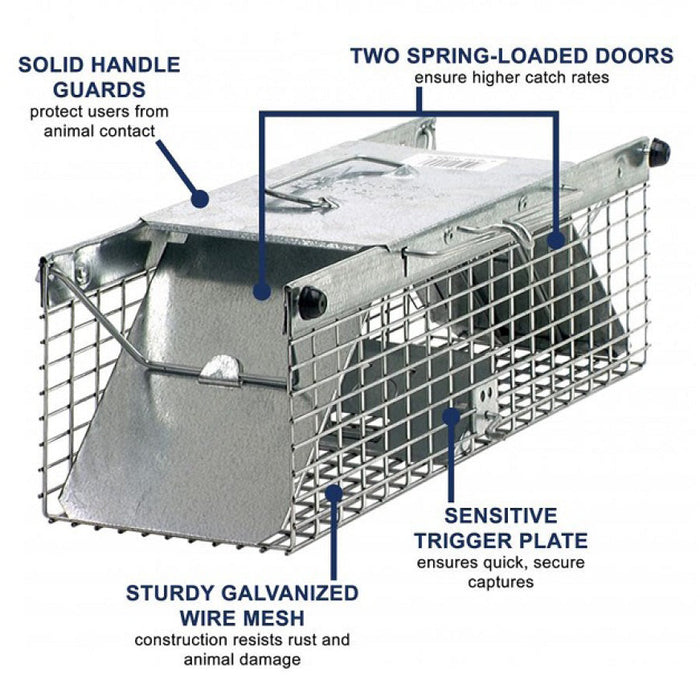 SOLID HANDLE GUARDS
protect users from animal contact

TWO SPRING-LOADED DOORS
ensure higher catch rates

SENSITIVE TRIGGER PLATE
ensures quick, secure captures

STURDY GALVANIZED WIRE MESH
construction resists rust and animal damage