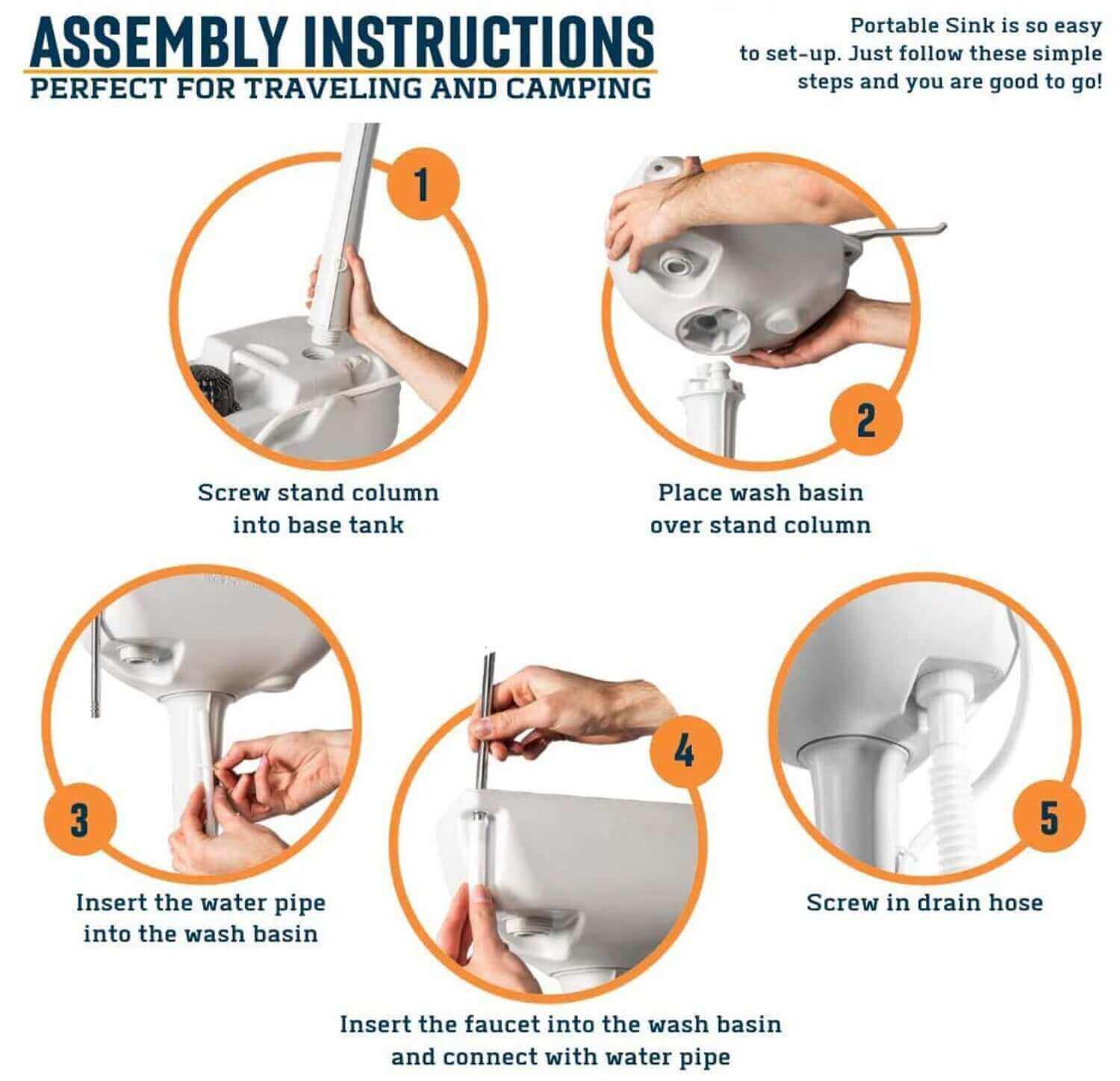 ASSEMBLY INSTRUCTIONS
PERFECT FOR TRAVELING AND CAMPING

Portable Sink is so easy to set-up. Just follow these simple steps and you are good to go!

1
Screw stand column into base tank

2
Place wash basin over stand column

3
Insert the water pipe into the wash basin

4
Insert the faucet into the wash basin and connect with water pipe

5
Screw in drain hose