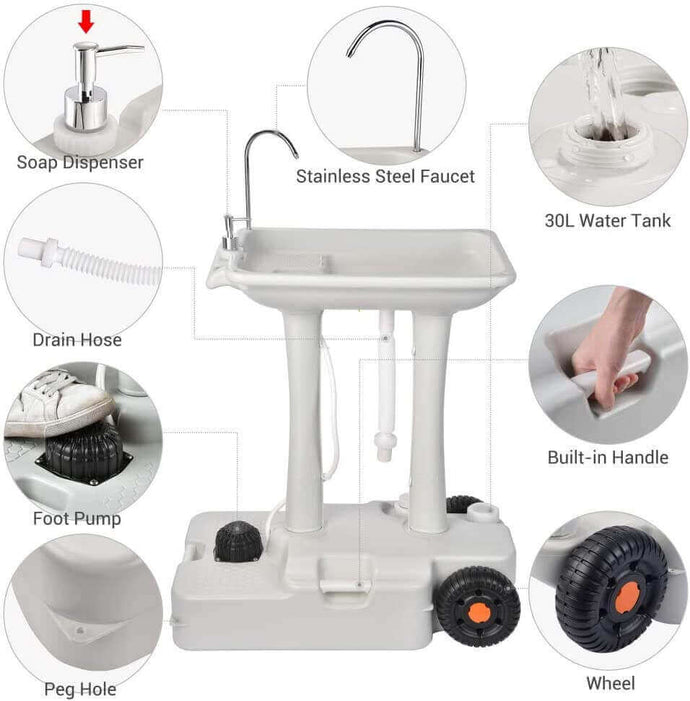 Soap Dispenser

Stainless Steel Faucet

30L Water Tank

Drain Hose

Built-in Handle

Foot Pump

Peg Hole

Wheel