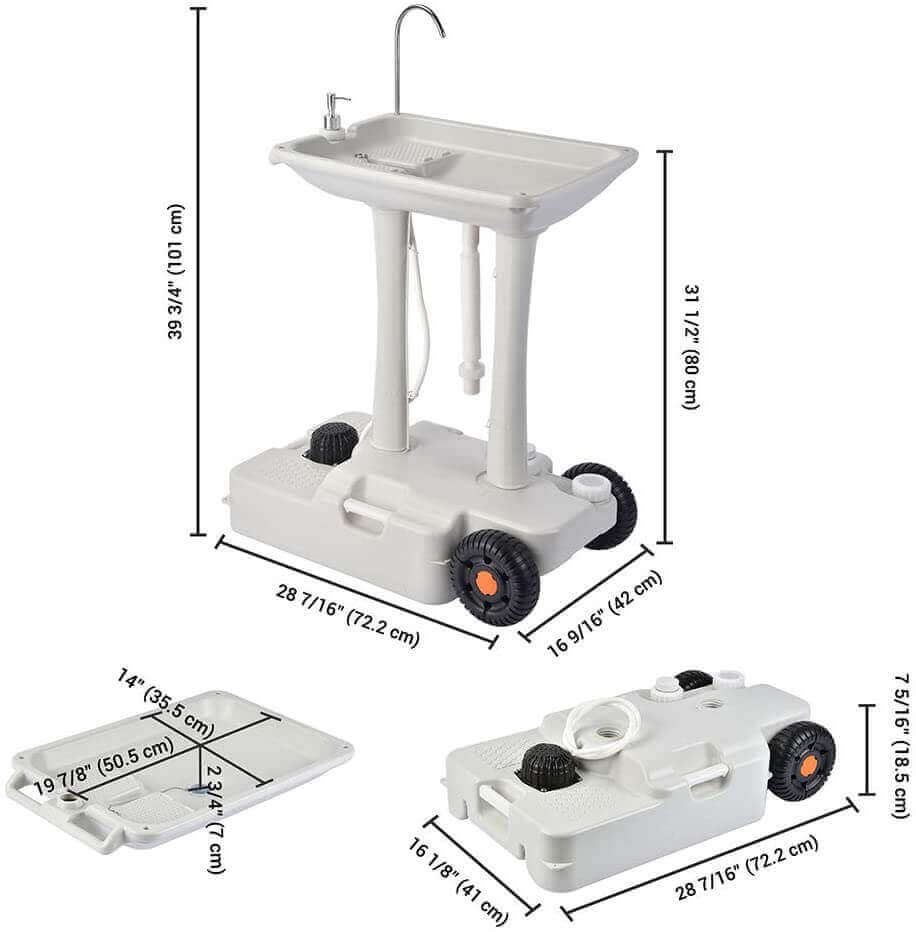 39 3/4" (101 cm)

31 1/2" (80 cm)

28 7/16" (72.2 cm)

16 9/16" (42 cm)

14" (35.5 cm)

19 7/8" (50.5 cm)

2 3/4" (7 cm)

7 5/16" (18.5 cm)

16 1/8" (41 cm)

28 7/16" (72.2 cm)