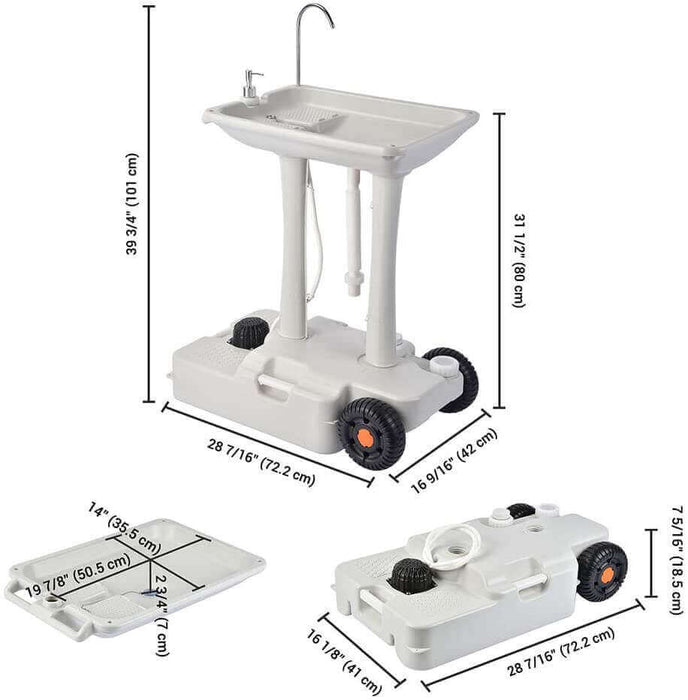 39 3/4" (101 cm)

31 1/2" (80 cm)

28 7/16" (72.2 cm)

16 9/16" (42 cm)

14" (35.5 cm)

19 7/8" (50.5 cm)

2 3/4" (7 cm)

7 5/16" (18.5 cm)

16 1/8" (41 cm)

28 7/16" (72.2 cm)