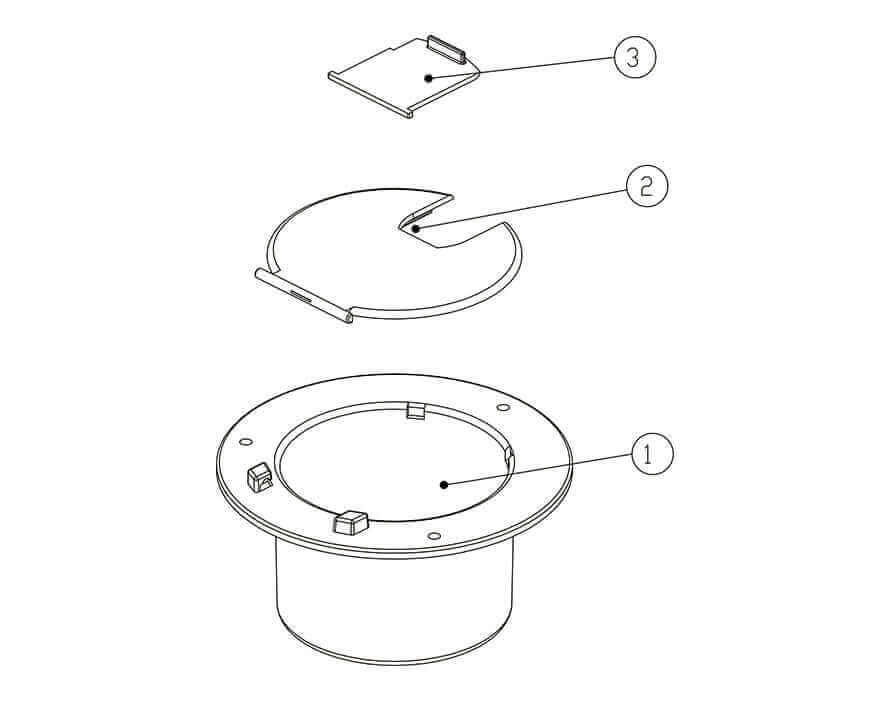 3
2
1