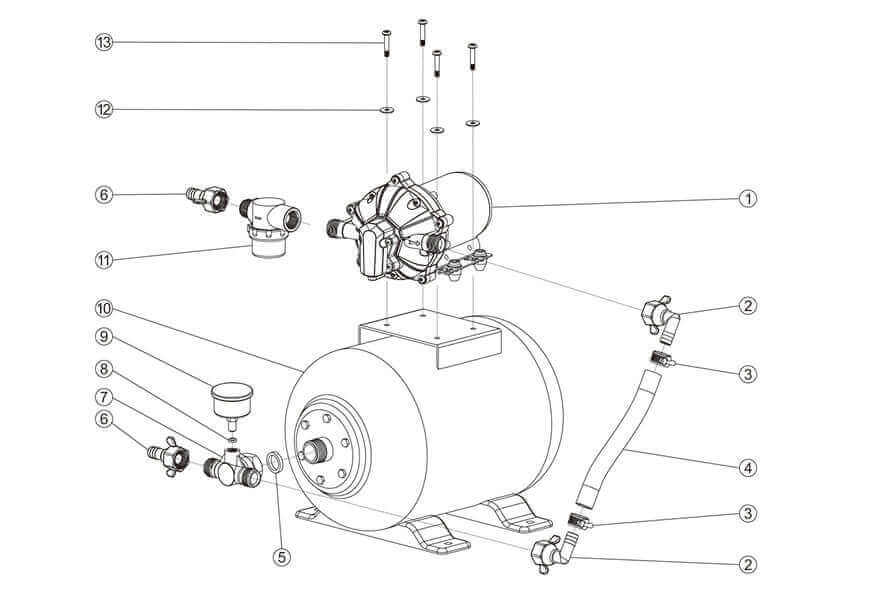 13
12
6
11
10
9
8
7
6
5
1
2
3
4
3
2