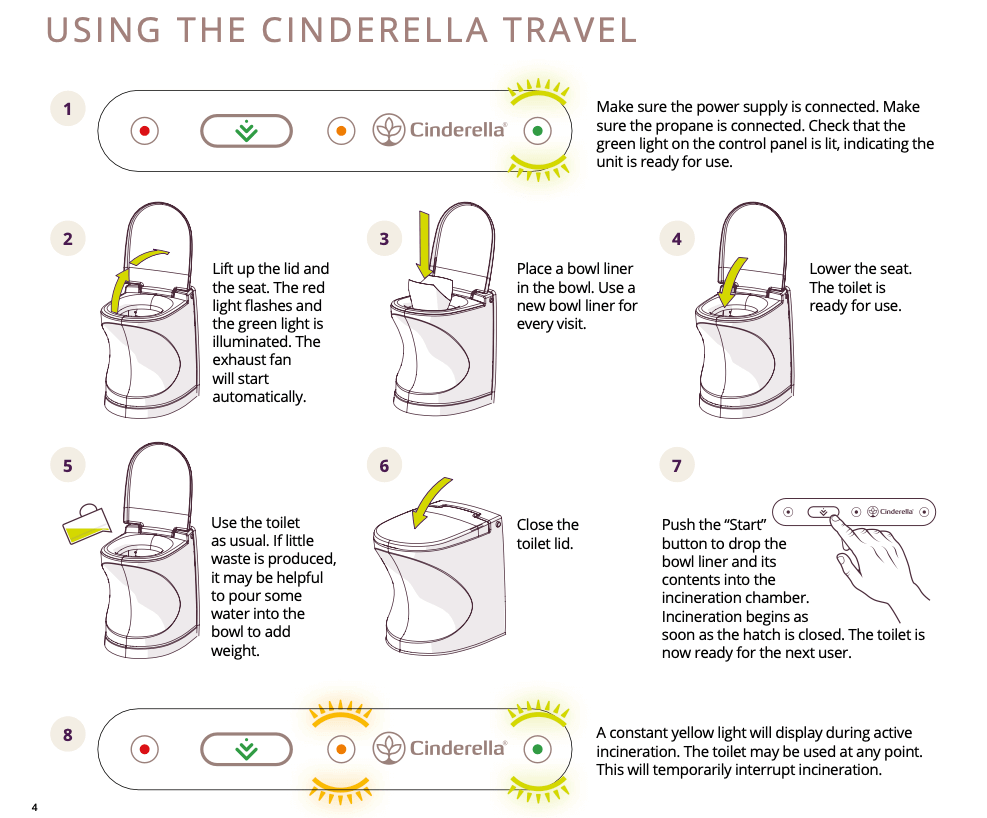 USING THE CINDERELLA TRAVEL

1

Cinderella®

Make sure the power supply is connected. Make sure the propane is connected. Check that the green light on the control panel is lit, indicating the unit is ready for use.

2

Lift up the lid and the seat. The red light flashes and the green light is illuminated. The exhaust fan will start automatically.

3

Place a bowl liner in the bowl. Use a new bowl liner for every visit.

4

Lower the seat. The toilet is ready for use.

5

Use the toilet as usual. If little waste is produced, it may be helpful to pour some water into the bowl to add weight.

6

Close the toilet lid.

7

Cinderella

Push the "Start" button to drop the bowl liner and its contents into the incineration chamber. Incineration begins as soon as the hatch is closed. The toilet is now ready for the next user.

8

Cinderella®

A constant yellow light will display during active incineration. The toilet may be used at any point. This will temporarily interrupt incineration.

4