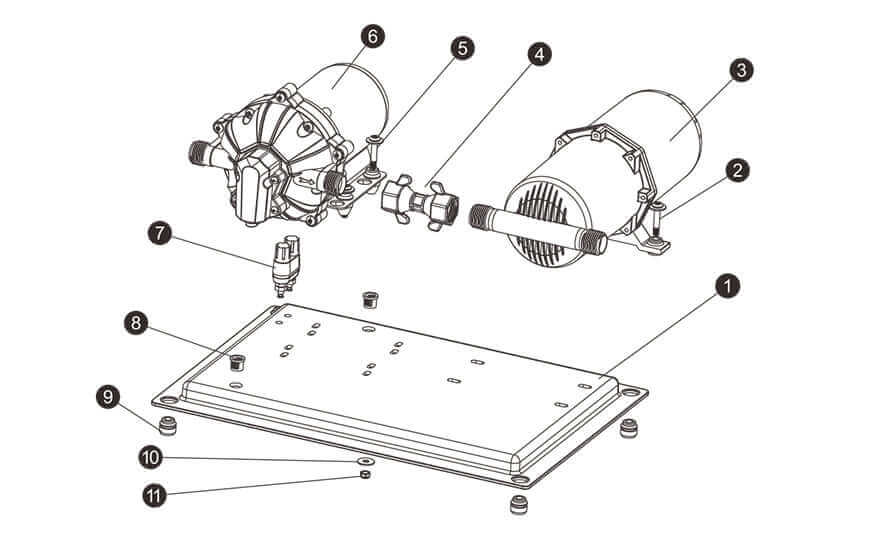 6
5
4
3
2
7
1
8
9
10
11